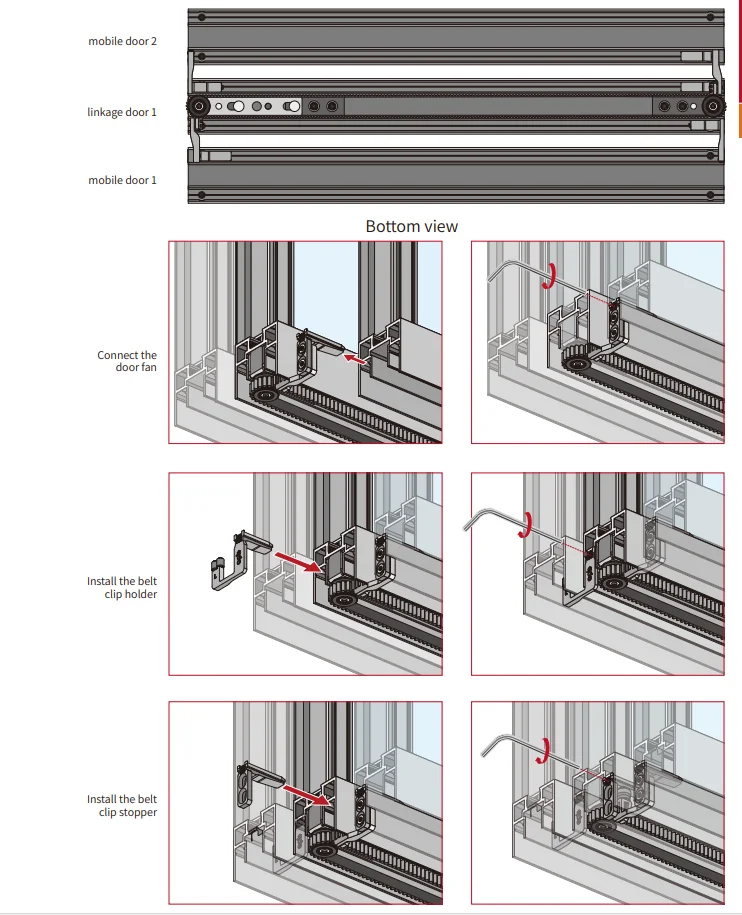 mobile door 2

linkage door 1

mobile door 1

Bottom view

Connect the door fan

Install the belt clip holder

Install the belt clip stopper